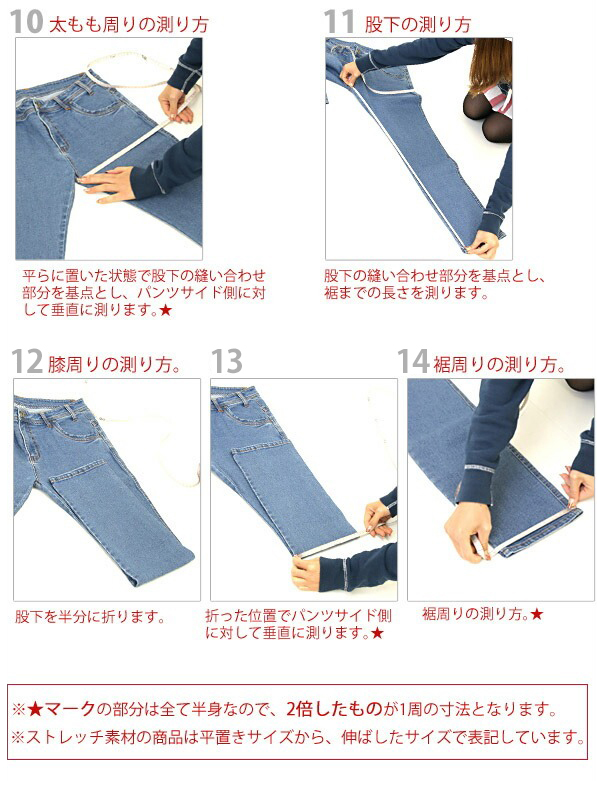 10 太もも周りの測り方

平らに置いた状態で股下の縫い合わせ部分を基点とし、パンツサイド側に対して垂直に測ります。★

11 股下の測り方

股下の縫い合わせ部分を基点とし、裾までの長さを測ります。

12 膝周りの測り方。

股下を半分に折ります。

13

折った位置でパンツサイド側に対して垂直に測ります。★

14 裾周りの測り方。

裾周りの測り方。★

※★マークの部分は全て半身なので、2倍したものが1周の寸法となります。
※ストレッチ素材の商品は平置きサイズから、伸ばしたサイズで表記しています。