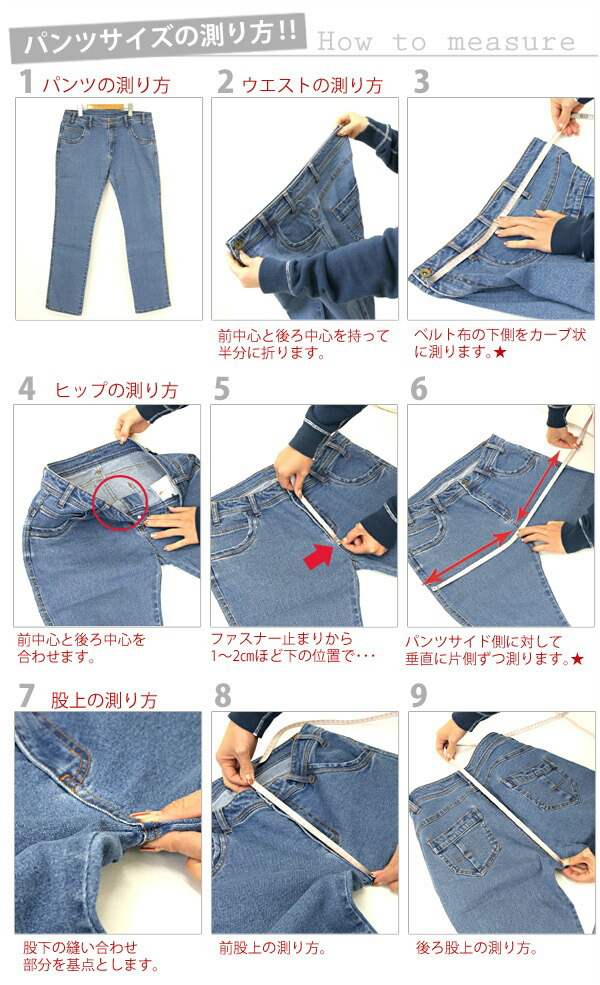 パンツサイズの測り方!! How to measure

1 パンツの測り方

2 ウエストの測り方

前中心と後ろ中心を持って半分に折ります。

3

ベルト布の下側をカーブ状に測ります。★

4 ヒップの測り方

前中心と後ろ中心を合わせます。

5

ファスナー止まりから1〜2cmほど下の位置で・・・

6

パンツサイド側に対して垂直に片側ずつ測ります。★

7 股上の測り方

股下の縫い合わせ部分を基点とします。

8

前股上の測り方。

9

後ろ股上の測り方。