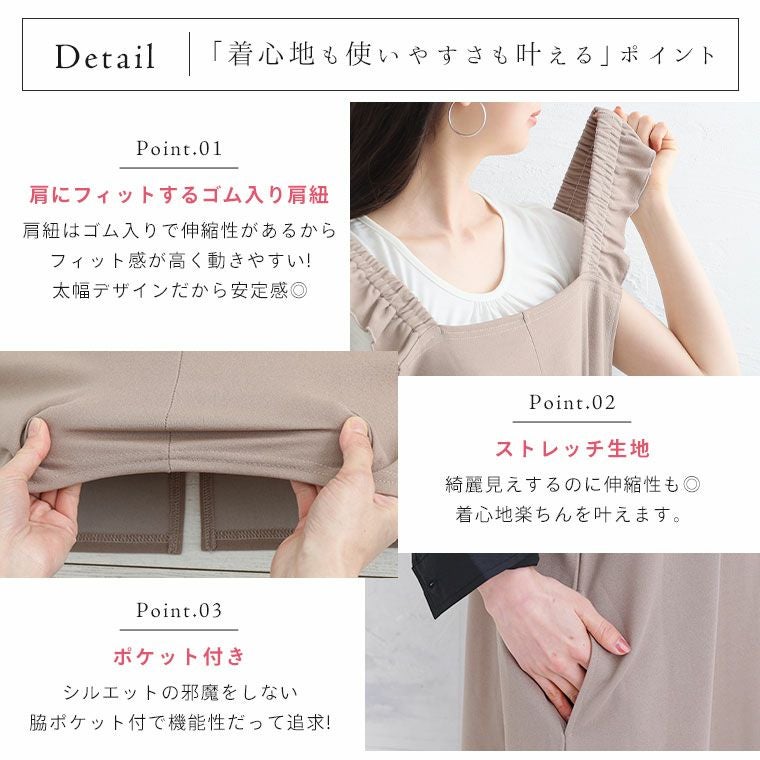 Detail 「着心地も使いやすさも叶える」ポイント

Point.01

肩にフィットするゴム入り肩紐

肩紐はゴム入りで伸縮性があるから
フィット感が高く動きやすい!
太幅デザインだから安定感◎

Point.02

ストレッチ生地

綺麗見えするのに伸縮性も◎
着心地楽ちんを叶えます。

Point.03

ポケット付き

シルエットの邪魔をしない
脇ポケット付で機能性だって追求!