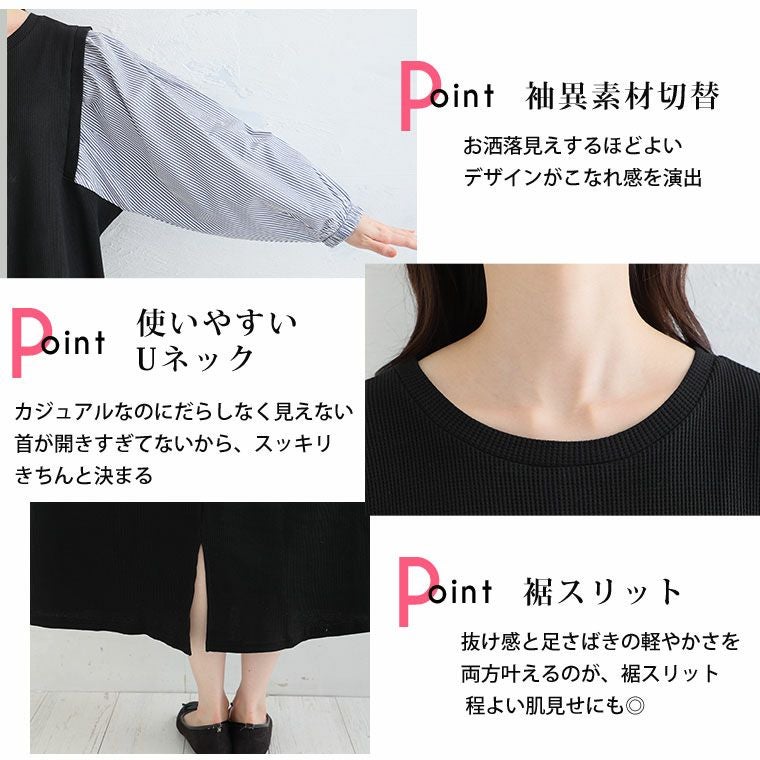 Point 袖異素材切替

お洒落見えするほどよい
デザインがこなれ感を演出

Point 使いやすい
Uネック

カジュアルなのにだらしなく見えない
首が開きすぎてないから、スッキリ
きちんと決まる

Point 裾スリット

抜け感と足さばきの軽やかさを
両方叶えるのが、裾スリット
程よい肌見せにも◎